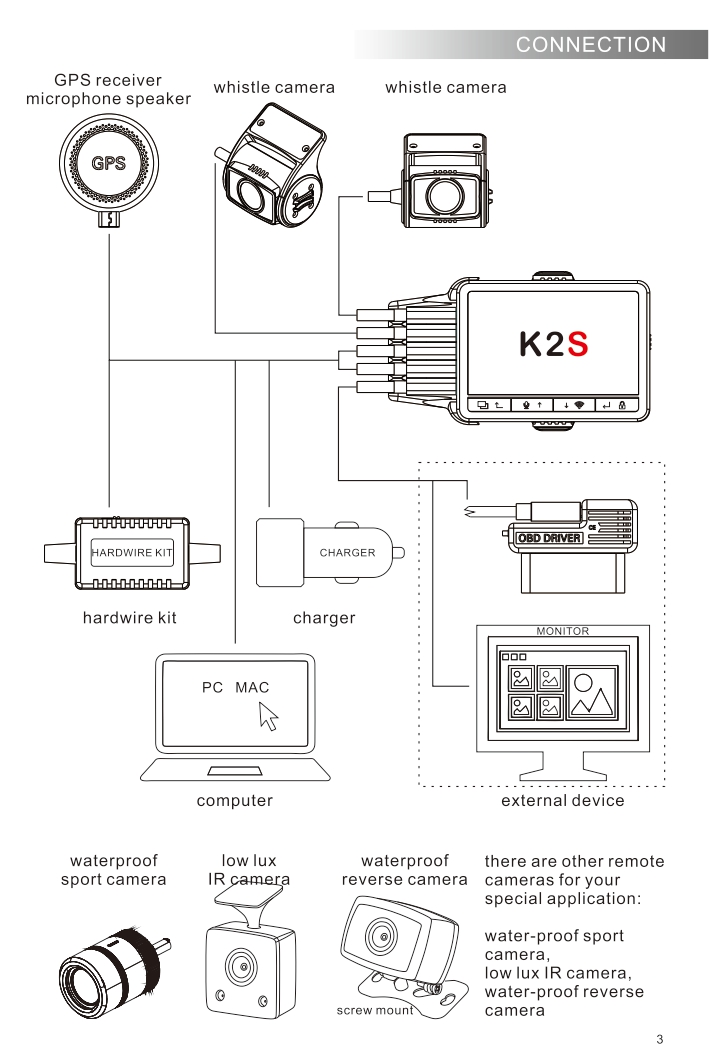 CONNECTION

GPS receiver
microphone speaker

GPS

whistle camera

whistle camera

K2S

HARDWIRE KIT

hardwire kit

CHARGER

charger

OBD DRIVER

MONITOR

PC MAC

computer

external device

waterproof sport camera

low lux IR camera

waterproof reverse camera

screw mount

there are other remote cameras for your special application:

water-proof sport camera,
low lux IR camera,
water-proof reverse camera

3