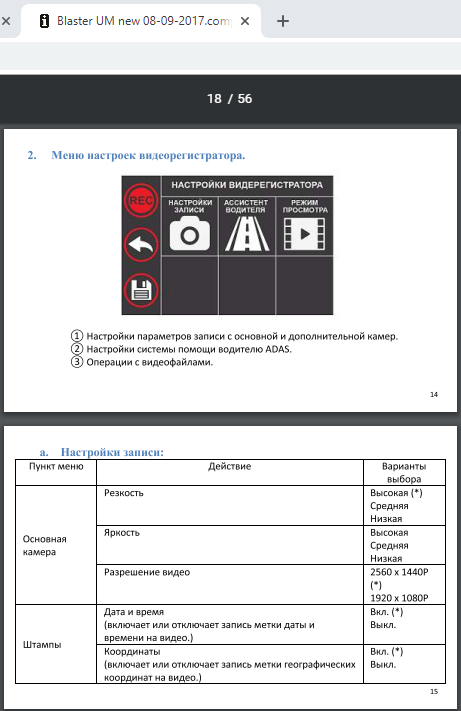 Blaster UM new 08-09-2017.com

18 / 56

2. Меню настроек видеорегистратора.

REC

НАСТРОЙКИ ВИДЕРЕГИСТРАТОРА

НАСТРОЙКИ ЗАПИСИ

АССИСТЕНТ ВОДИТЕЛЯ

РЕЖИМ ПРОСМОТРА

① Настройки параметров записи с основной и дополнительной камер.
② Настройки системы помощи водителю ADAS.
③ Операции с видеофайлами.

14

a. Настройки записи:

| Пункт меню | Действие | Варианты выбора |
|---|---|---|
| Основная камера | Резкость | Высокая (*) Средняя Низкая |
| | Яркость | Высокая Средняя Низкая |
| | Разрешение видео | 2560 x 1440P (*) 1920 x 1080P |
| Штампы | Дата и время (включает или отключает запись метки даты и времени на видео.) | Вкл. (*) Выкл. |
| | Координаты (включает или отключает запись метки географических координат на видео.) | Вкл. (*) Выкл. |

15